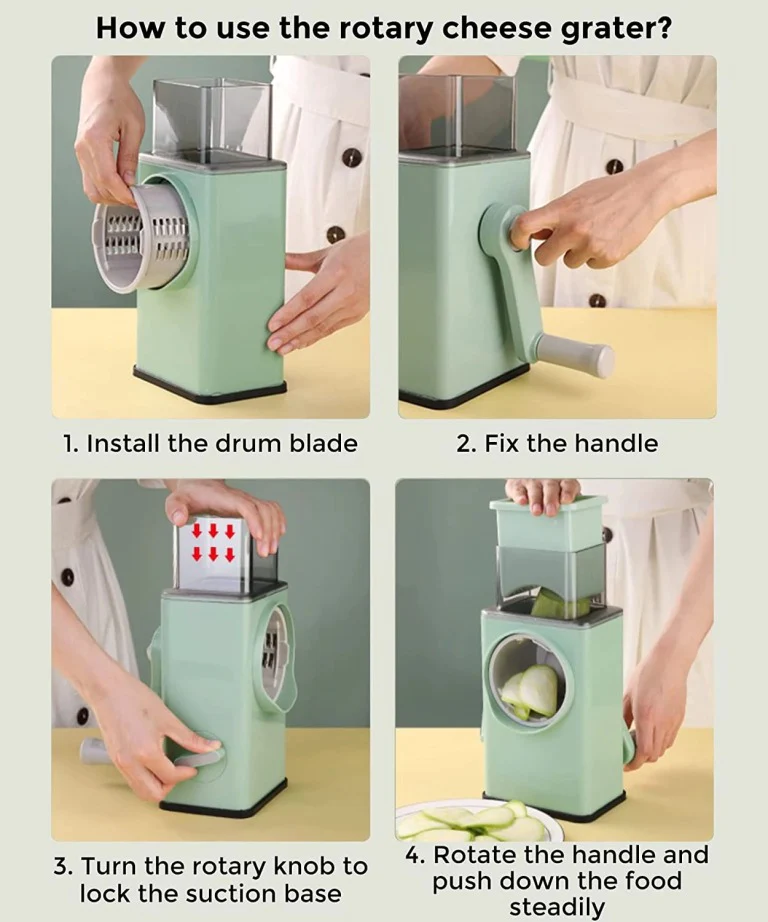 How to use the rotary cheese grater?

1. Install the drum blade

2. Fix the handle

3. Turn the rotary knob to lock the suction base

4. Rotate the handle and push down the food steadily